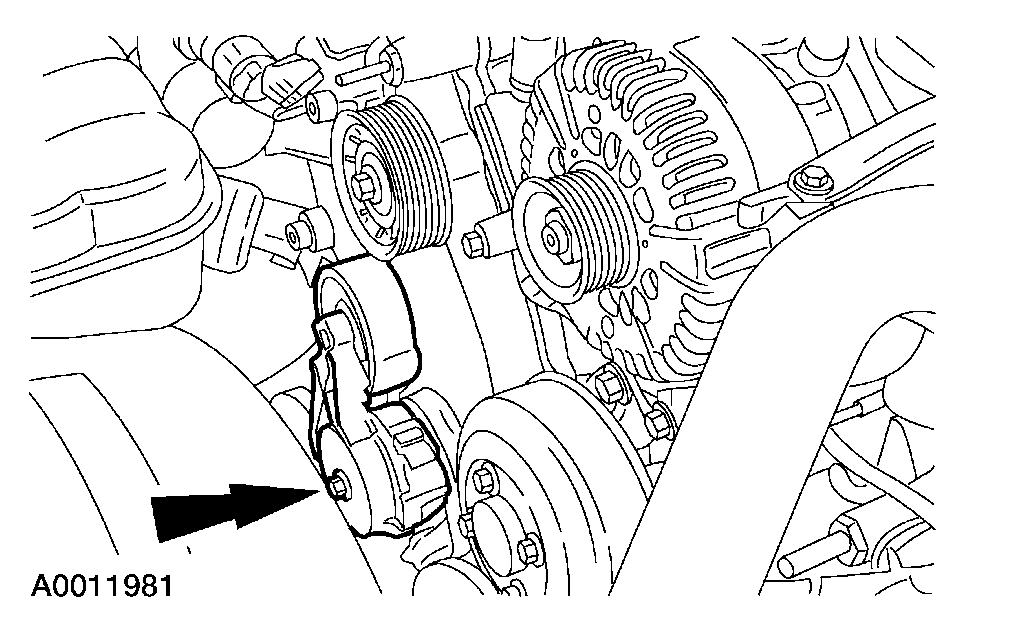 A0011981