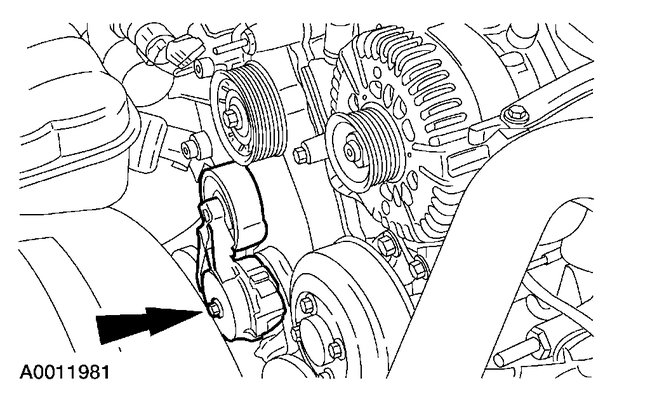 A0011981