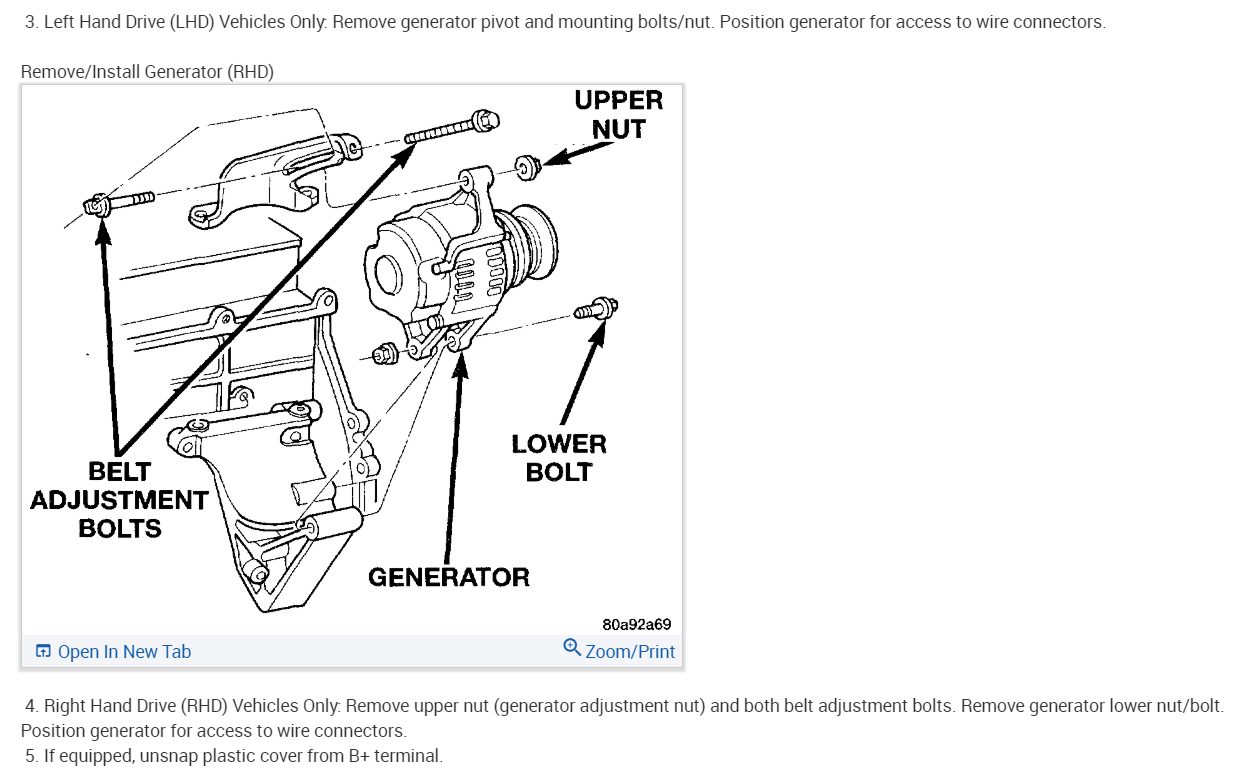 3. Left Hand Drive (LHD) Vehicles Only: Remove generator pivot and mounting bolts/nut. Position generator for access to wire connectors.

Remove/Install Generator (RHD)

UPPER NUT

BELT ADJUSTMENT BOLTS

LOWER BOLT

GENERATOR

80a92a69

Open In New Tab

Zoom/Print

4. Right Hand Drive (RHD) Vehicles Only: Remove upper nut (generator adjustment nut) and both belt adjustment bolts. Remove generator lower nut/bolt. Position generator for access to wire connectors.
5. If equipped, unsnap plastic cover from B+ terminal.