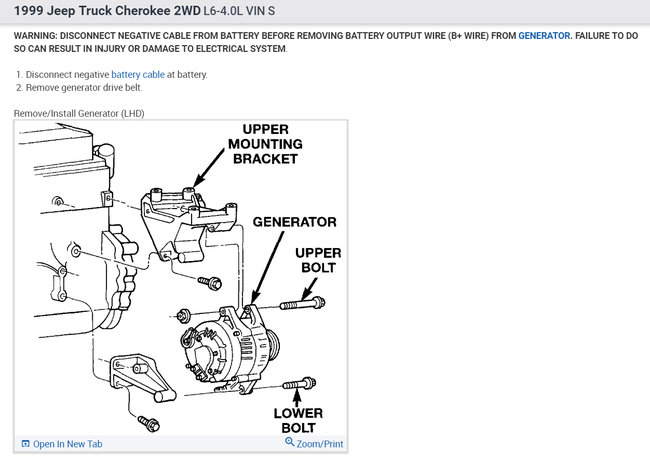 1999 Jeep Truck Cherokee 2WD L6-4.0L VIN S

WARNING: DISCONNECT NEGATIVE CABLE FROM BATTERY BEFORE REMOVING BATTERY OUTPUT WIRE (B+ WIRE) FROM GENERATOR. FAILURE TO DO SO CAN RESULT IN INJURY OR DAMAGE TO ELECTRICAL SYSTEM.

1. Disconnect negative battery cable at battery.
2. Remove generator drive belt.

Remove/Install Generator (LHD)

UPPER MOUNTING BRACKET

GENERATOR

UPPER BOLT

LOWER BOLT

Open In New Tab

Zoom/Print