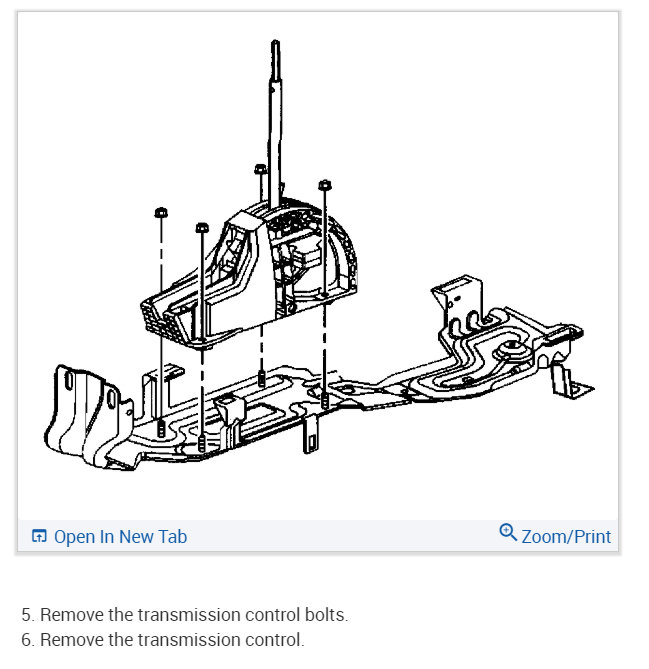 Open In New Tab

Zoom/Print

5. Remove the transmission control bolts.
6. Remove the transmission control.