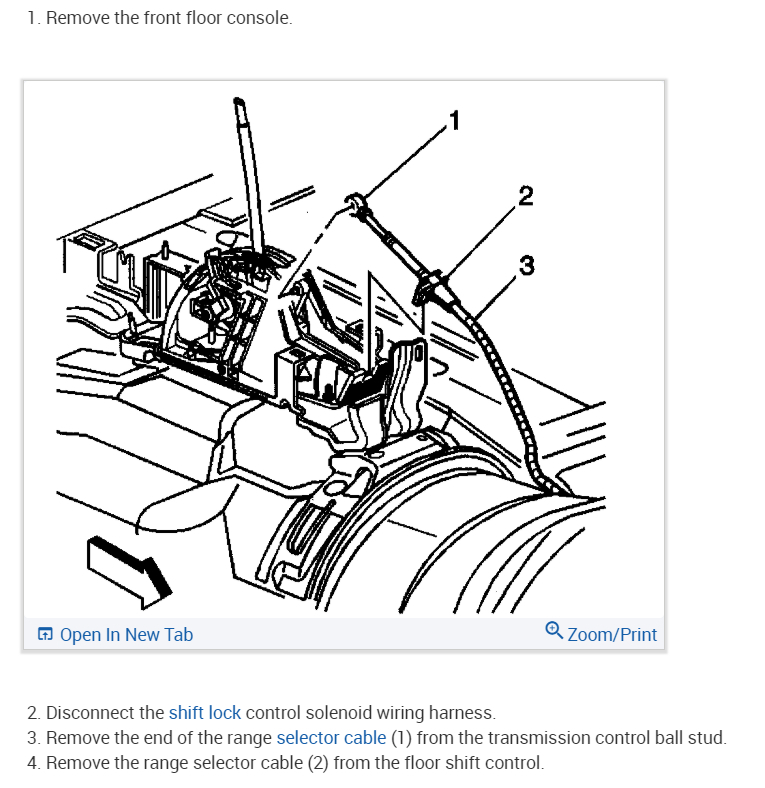 1. Remove the front floor console.

1

2

3

Open In New Tab

Zoom/Print

2. Disconnect the shift lock control solenoid wiring harness.
3. Remove the end of the range selector cable (1) from the transmission control ball stud.
4. Remove the range selector cable (2) from the floor shift control.