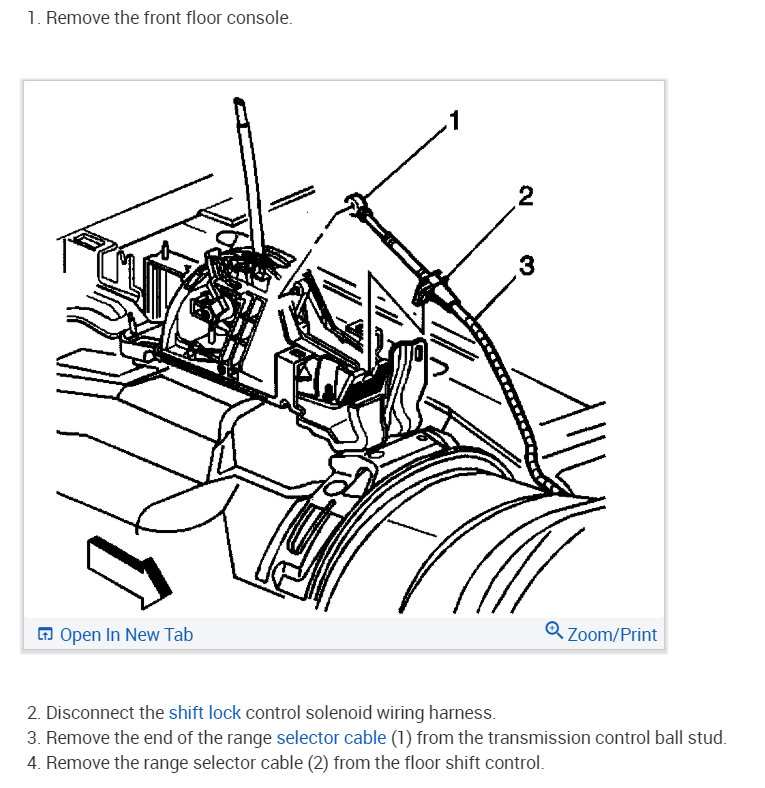 1. Remove the front floor console.

1
2
3

Open In New Tab

Zoom/Print

2. Disconnect the shift lock control solenoid wiring harness.
3. Remove the end of the range selector cable (1) from the transmission control ball stud.
4. Remove the range selector cable (2) from the floor shift control.