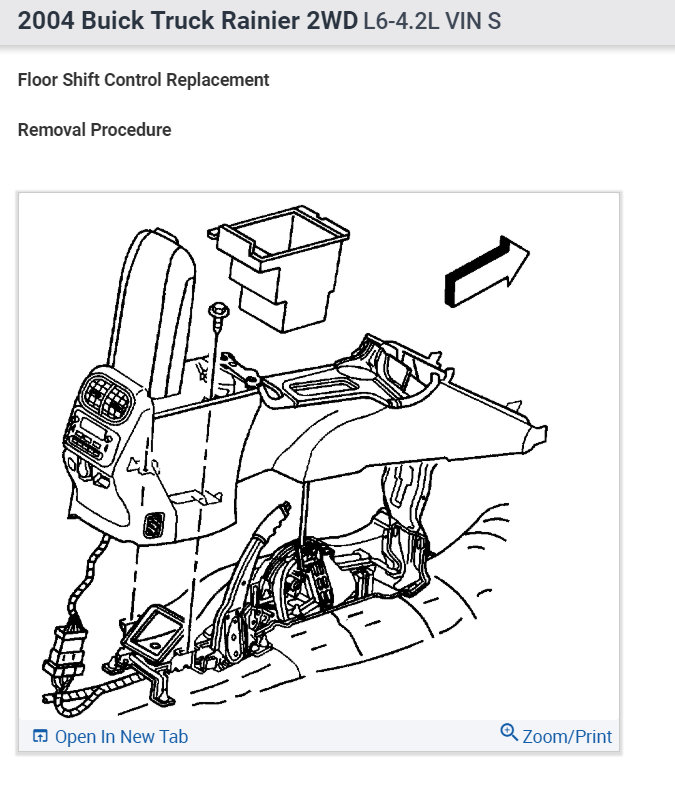 2004 Buick Truck Rainier 2WD L6-4.2L VIN S

Floor Shift Control Replacement

Removal Procedure

Open In New Tab

Zoom/Print