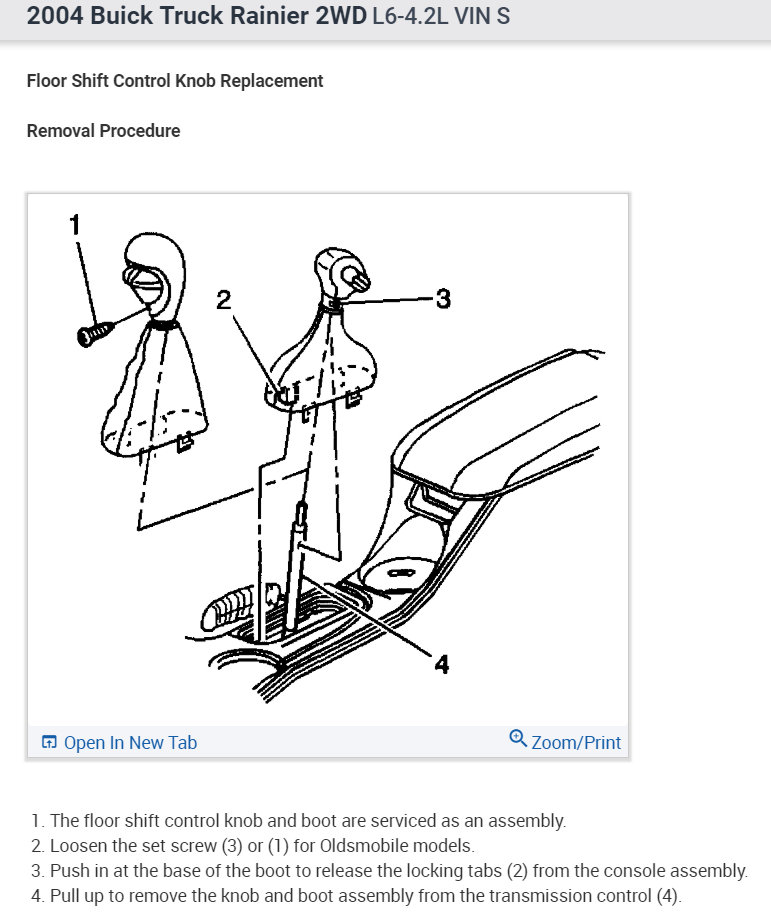 2004 Buick Truck Rainier 2WD L6-4.2L VIN S

Floor Shift Control Knob Replacement

Removal Procedure

1
2
3
4

Open In New Tab
Zoom/Print

1. The floor shift control knob and boot are serviced as an assembly.
2. Loosen the set screw (3) or (1) for Oldsmobile models.
3. Push in at the base of the boot to release the locking tabs (2) from the console assembly.
4. Pull up to remove the knob and boot assembly from the transmission control (4).