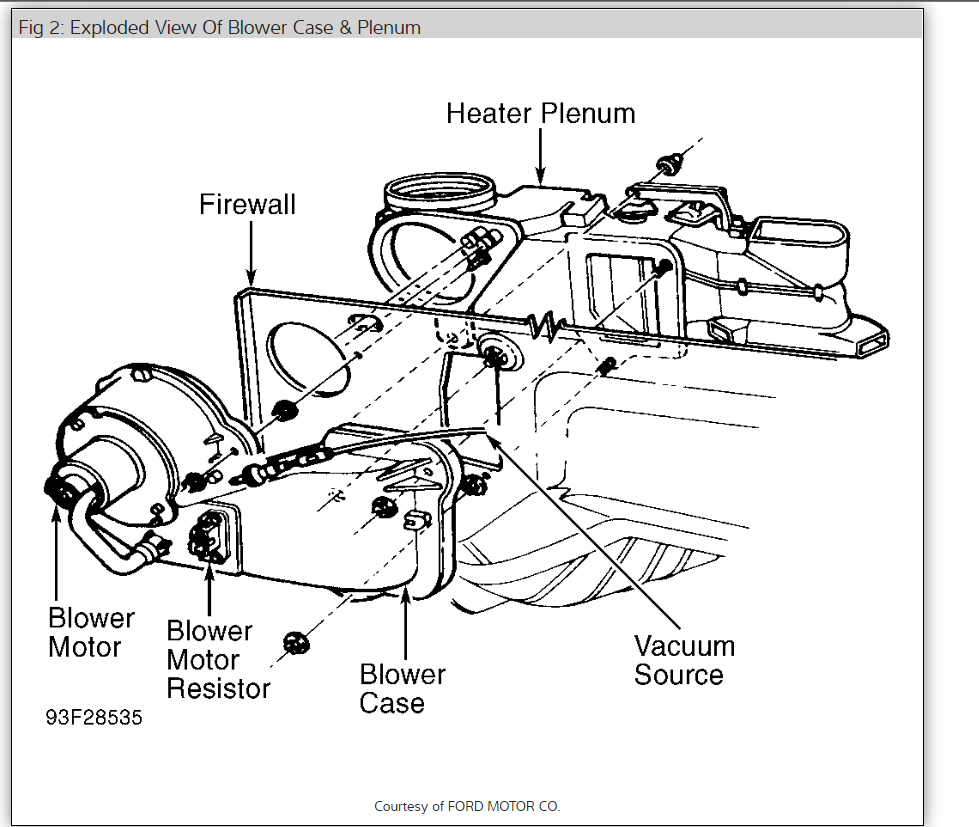 Fig 2: Exploded View Of Blower Case & Plenum

Heater Plenum

Firewall

Blower Motor

Blower Motor Resistor

Blower Case

Vacuum Source

93F28535

Courtesy of FORD MOTOR CO.