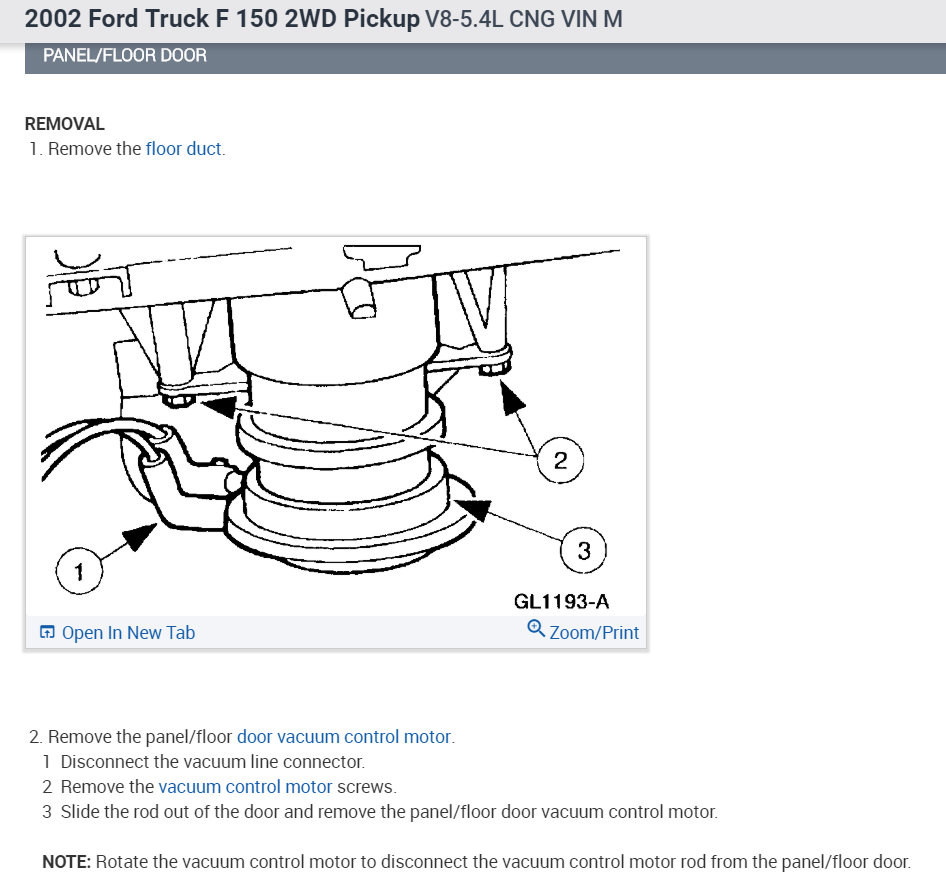 2002 Ford Truck F 150 2WD Pickup V8-5.4L CNG VIN M

PANEL/FLOOR DOOR

REMOVAL
1. Remove the floor duct.

2

3

1

GL1193-A

Open In New Tab
Zoom/Print

2. Remove the panel/floor door vacuum control motor.
1 Disconnect the vacuum line connector.
2 Remove the vacuum control motor screws.
3 Slide the rod out of the door and remove the panel/floor door vacuum control motor.

NOTE: Rotate the vacuum control motor to disconnect the vacuum control motor rod from the panel/floor door.