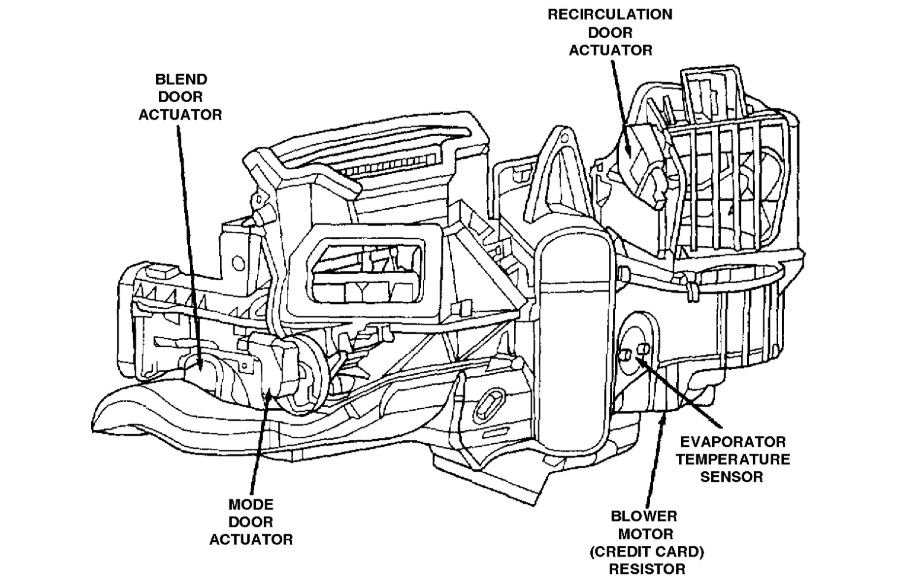 RECIRCULATION DOOR ACTUATOR

BLEND DOOR ACTUATOR

EVAPORATOR TEMPERATURE SENSOR

MODE DOOR ACTUATOR

BLOWER MOTOR (CREDIT CARD) RESISTOR