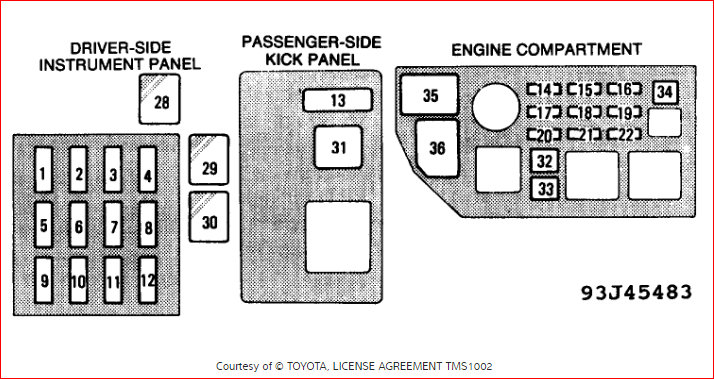 DRIVER-SIDE INSTRUMENT PANEL

28

1 2 3 4

5 6 7 8

9 10 11 12

29

30

PASSENGER-SIDE KICK PANEL

13

31

ENGINE COMPARTMENT

35

36

14 15 16

17 18 19

20 21 22

34

32

33

93J45483

Courtesy of © TOYOTA, LICENSE AGREEMENT TMS1002