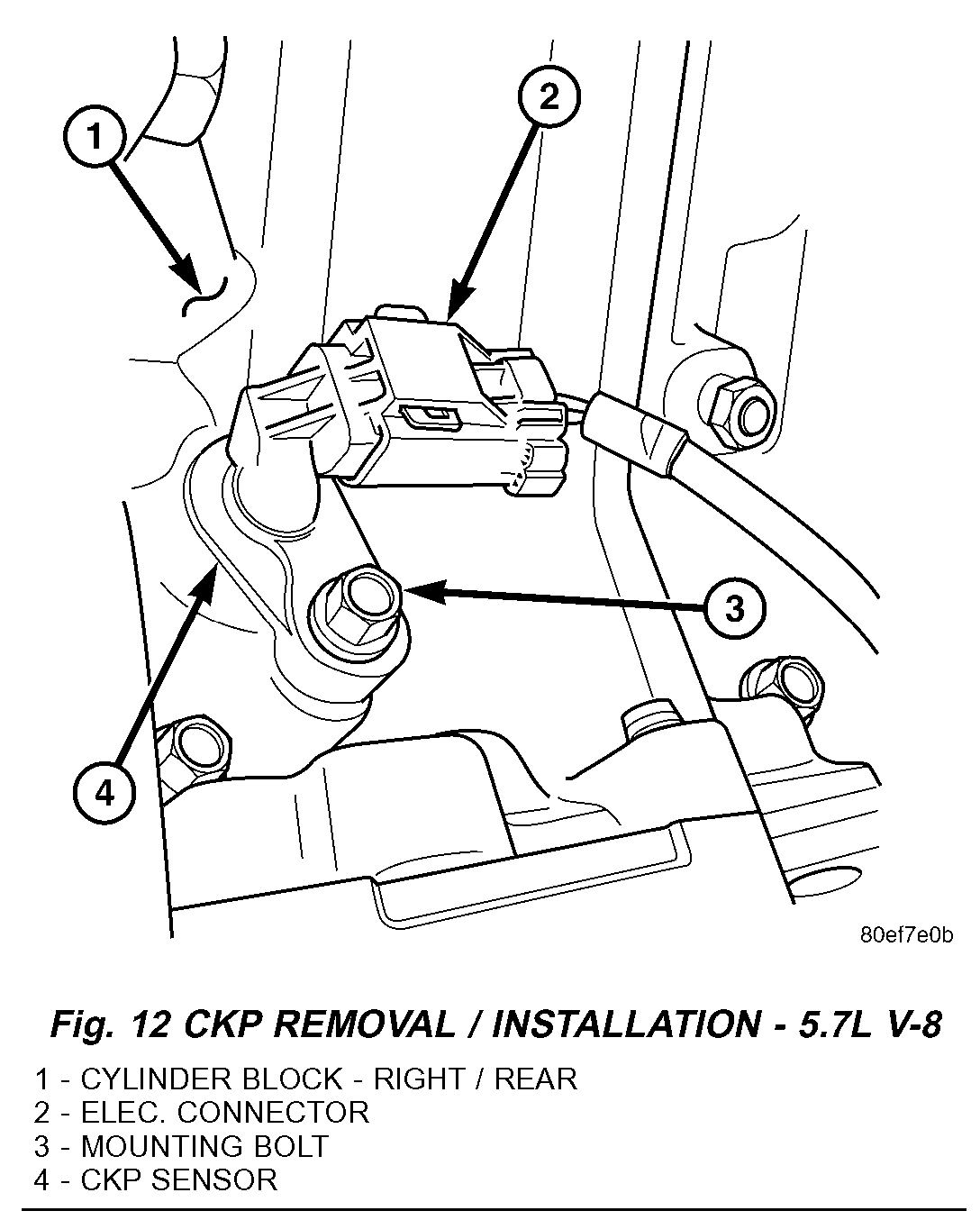 1

2

3

4

80ef7e0b

Fig. 12 CKP REMOVAL / INSTALLATION - 5.7L V-8

1 - CYLINDER BLOCK - RIGHT / REAR
2 - ELEC. CONNECTOR
3 - MOUNTING BOLT
4 - CKP SENSOR