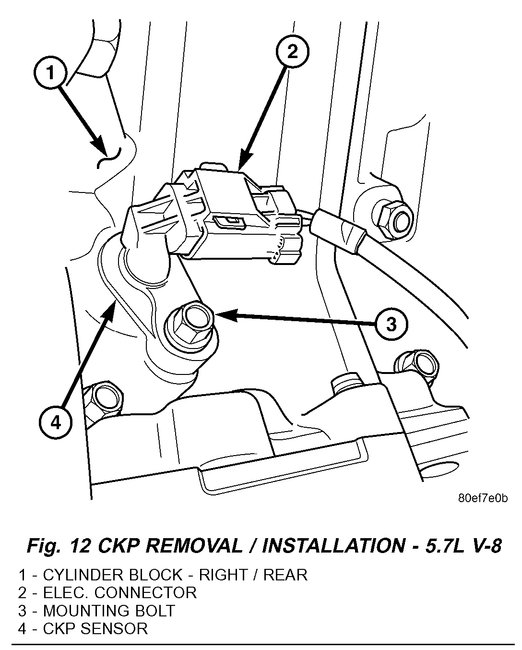 1

2

3

4

80ef7e0b

Fig. 12 CKP REMOVAL / INSTALLATION - 5.7L V-8

1 - CYLINDER BLOCK - RIGHT / REAR
2 - ELEC. CONNECTOR
3 - MOUNTING BOLT
4 - CKP SENSOR