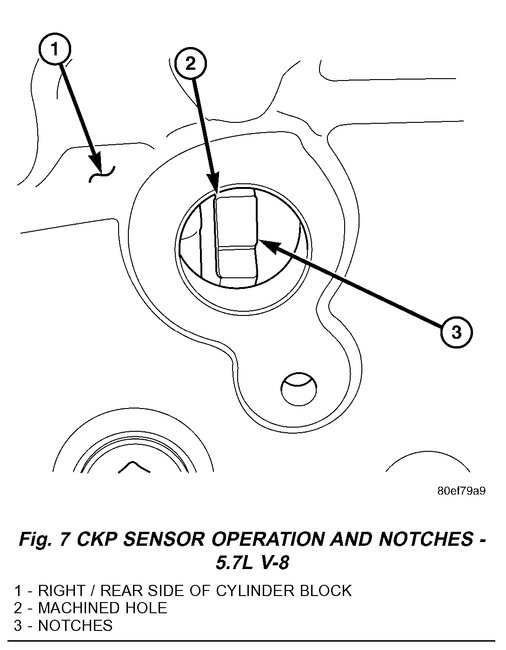 1

2

3

80ef79a9

Fig. 7 CKP SENSOR OPERATION AND NOTCHES - 5.7L V-8

1 - RIGHT / REAR SIDE OF CYLINDER BLOCK
2 - MACHINED HOLE
3 - NOTCHES