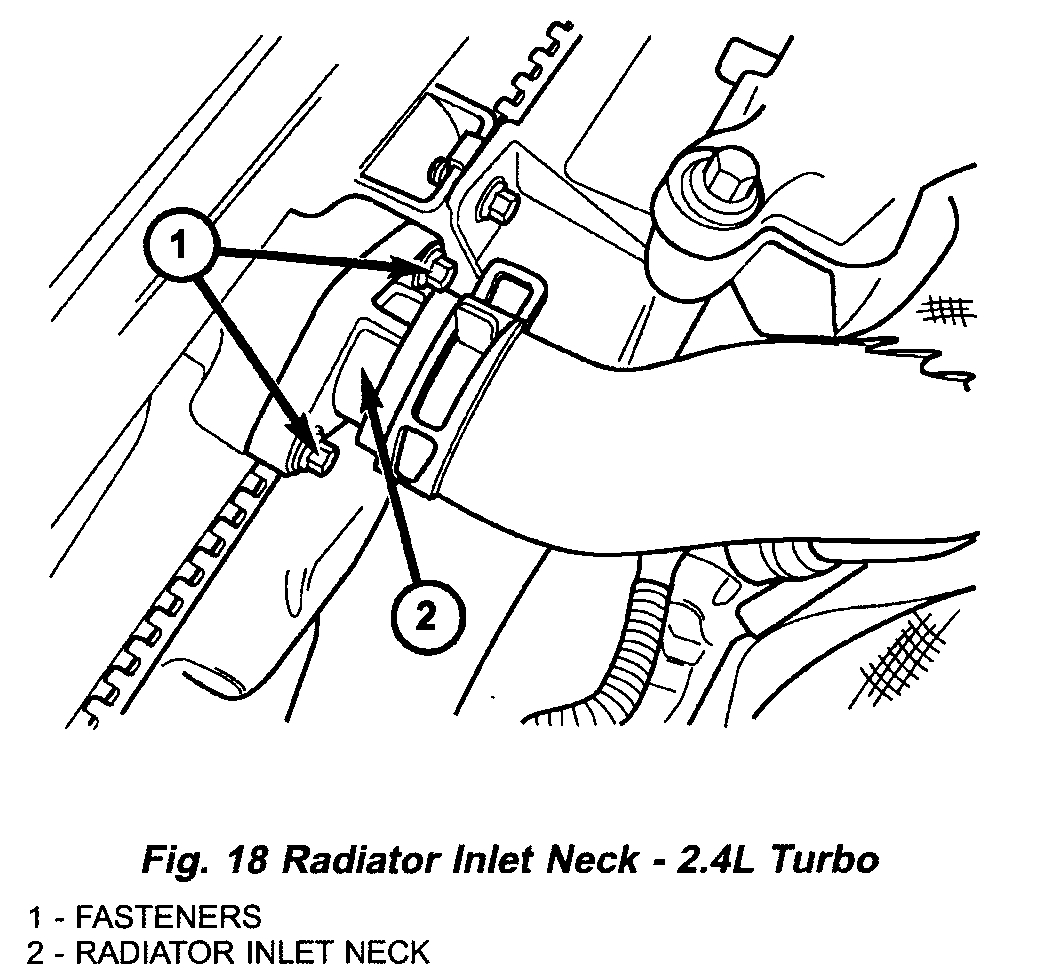 1

2

Fig. 18 Radiator Inlet Neck - 2.4L Turbo

1 - FASTENERS
2 - RADIATOR INLET NECK