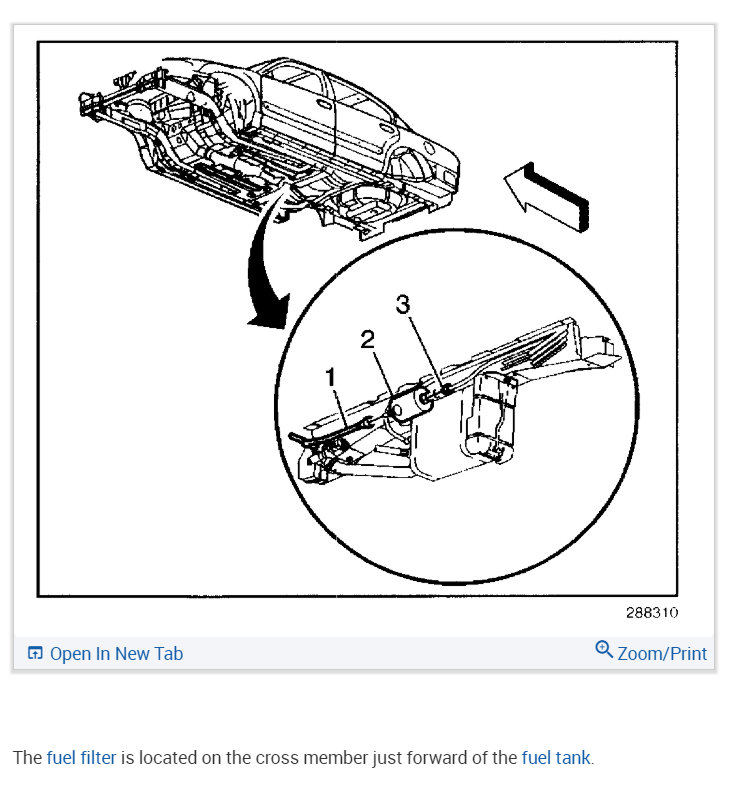 3
2
1

288310

Open In New Tab

Zoom/Print

The fuel filter is located on the cross member just forward of the fuel tank.