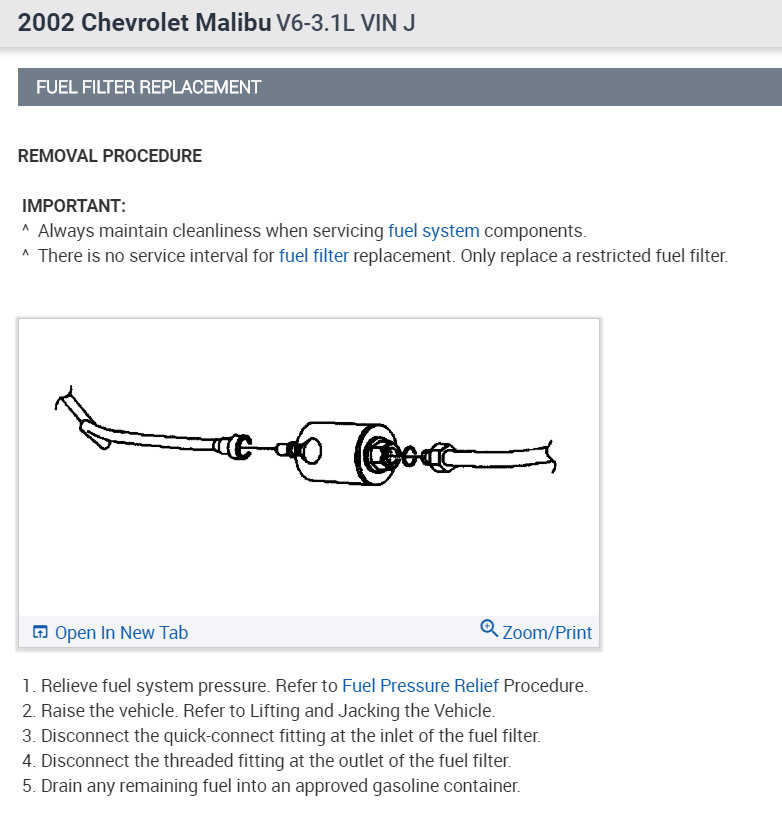 2002 Chevrolet Malibu V6-3.1L VIN J

FUEL FILTER REPLACEMENT

REMOVAL PROCEDURE

IMPORTANT:
^ Always maintain cleanliness when servicing fuel system components.
^ There is no service interval for fuel filter replacement. Only replace a restricted fuel filter.

Open In New Tab
Zoom/Print

1. Relieve fuel system pressure. Refer to Fuel Pressure Relief Procedure.
2. Raise the vehicle. Refer to Lifting and Jacking the Vehicle.
3. Disconnect the quick-connect fitting at the inlet of the fuel filter.
4. Disconnect the threaded fitting at the outlet of the fuel filter.
5. Drain any remaining fuel into an approved gasoline container.