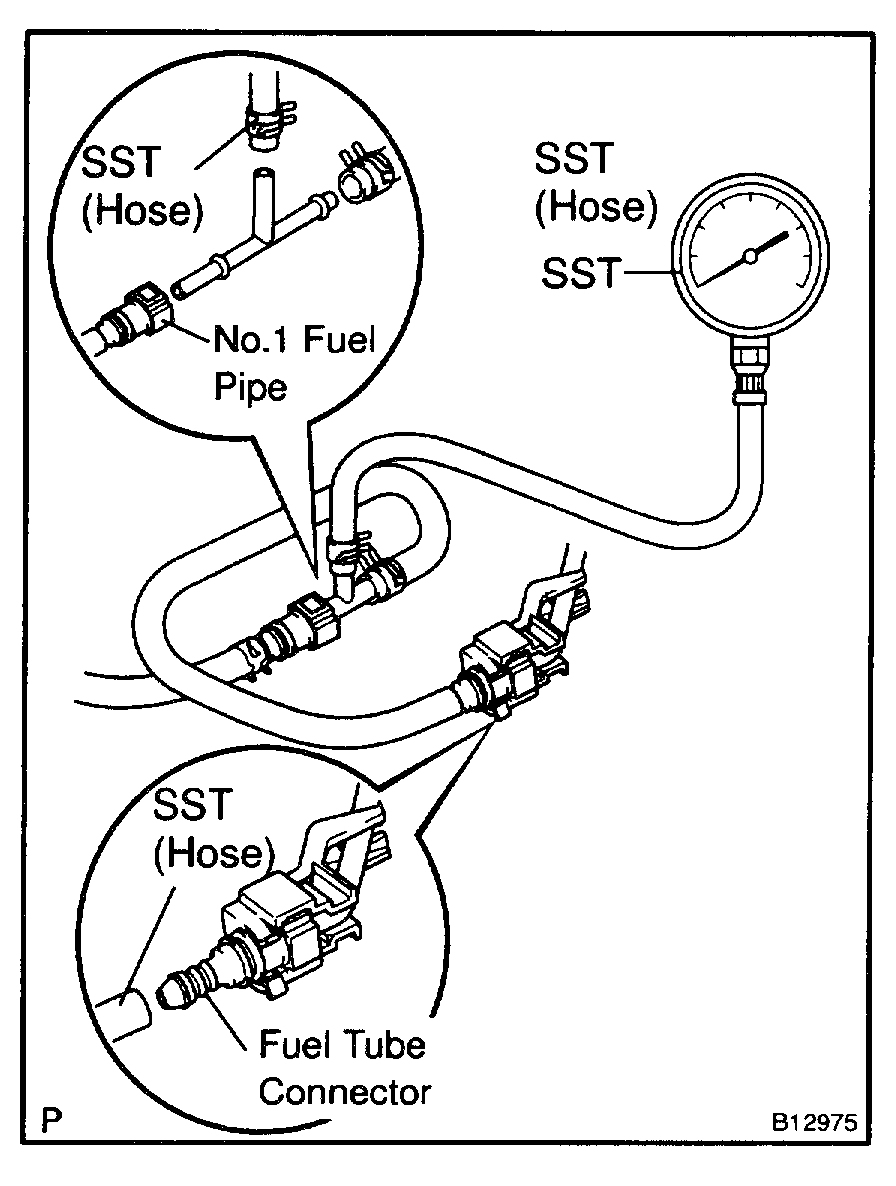 SST (Hose)

No.1 Fuel Pipe

SST (Hose)

SST

SST (Hose)

Fuel Tube Connector

P

B12975