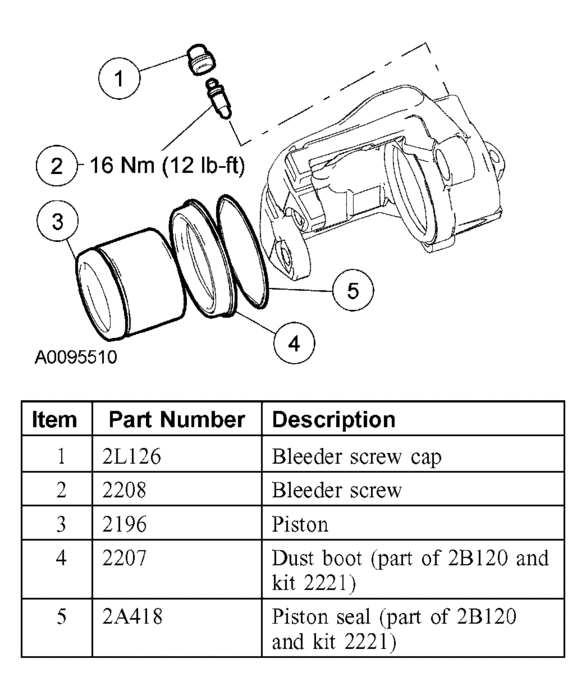 1

2 16 Nm (12 lb-ft)

3

5

4

A0095510

| Item | Part Number | Description |
|---|---|---|
| 1 | 2L126 | Bleeder screw cap |
| 2 | 2208 | Bleeder screw |
| 3 | 2196 | Piston |
| 4 | 2207 | Dust boot (part of 2B120 and kit 2221) |
| 5 | 2A418 | Piston seal (part of 2B120 and kit 2221) |