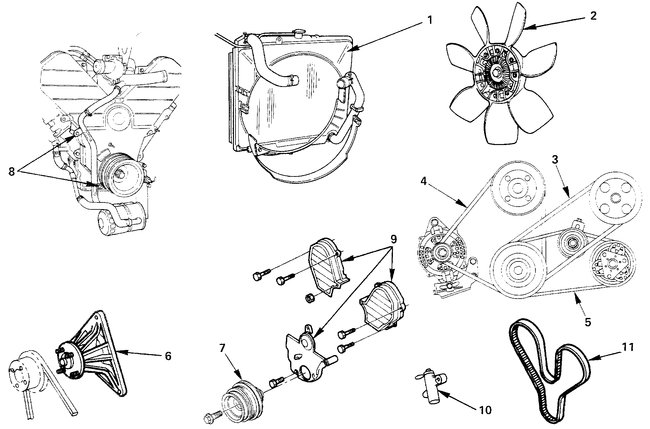 1
2
8
3
4
9
5
6
7
11
10