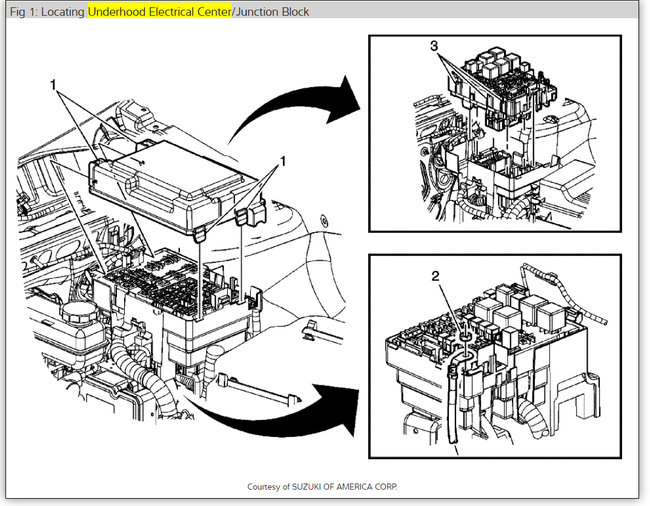 Fig 1: Locating Underhood Electrical Center/Junction Block

1

1

3

2

Courtesy of SUZUKI OF AMERICA CORP.