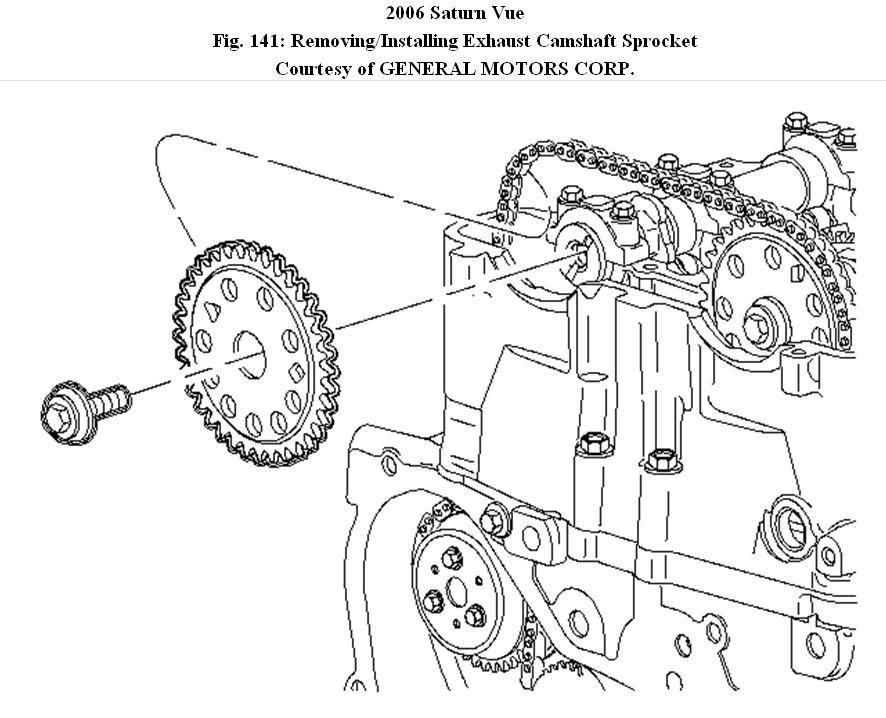 2006 Saturn Vue
Fig. 141: Removing/Installing Exhaust Camshaft Sprocket
Courtesy of GENERAL MOTORS CORP.