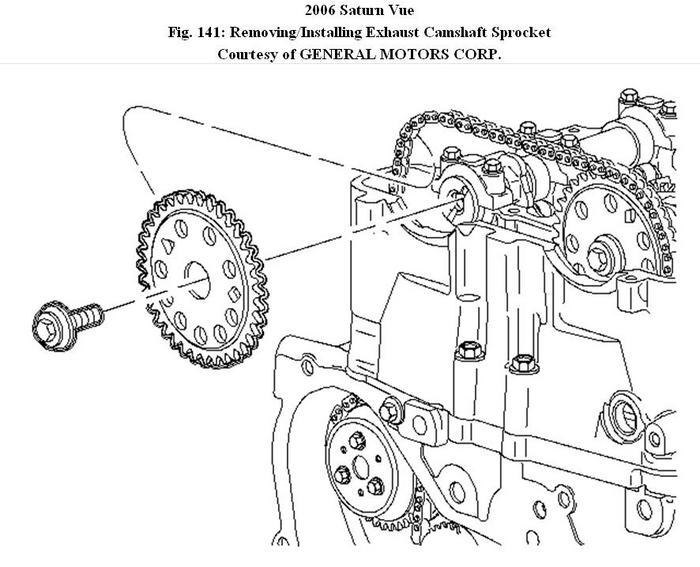 2006 Saturn Vue
Fig. 141: Removing/Installing Exhaust Camshaft Sprocket
Courtesy of GENERAL MOTORS CORP.