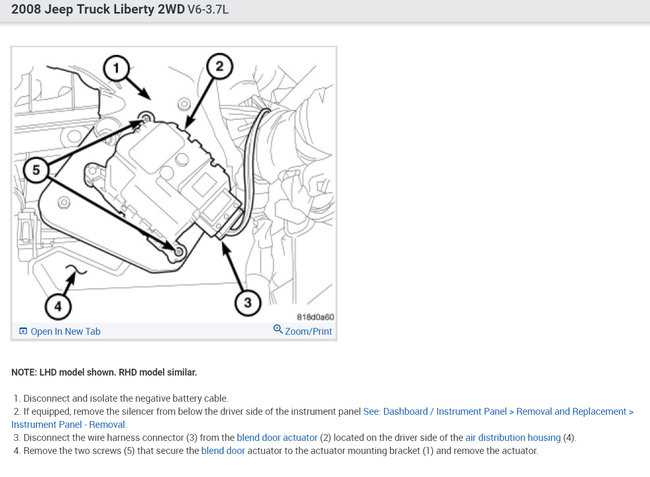 2008 Jeep Truck Liberty 2WD V6-3.7L

1

2

5

4

3

818d0a60

Open In New Tab

Zoom/Print

NOTE: LHD model shown. RHD model similar.

1. Disconnect and isolate the negative battery cable.
2. If equipped, remove the silencer from below the driver side of the instrument panel See: Dashboard / Instrument Panel > Removal and Replacement > Instrument Panel - Removal.
3. Disconnect the wire harness connector (3) from the blend door actuator (2) located on the driver side of the air distribution housing (4).
4. Remove the two screws (5) that secure the blend door actuator to the actuator mounting bracket (1) and remove the actuator.