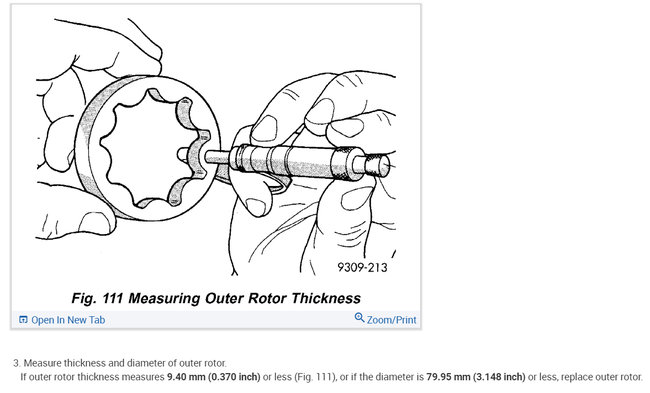 9309-213

Fig. 111 Measuring Outer Rotor Thickness

Open In New Tab

Zoom/Print

3. Measure thickness and diameter of outer rotor.

If outer rotor thickness measures 9.40 mm (0.370 inch) or less (Fig. 111), or if the diameter is 79.95 mm (3.148 inch) or less, replace outer rotor.