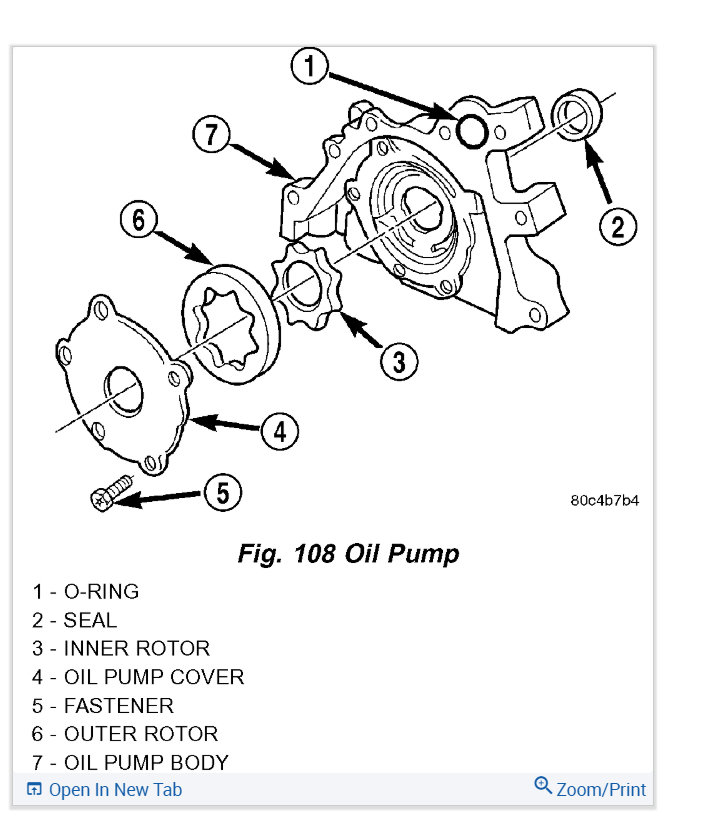 1

7

2

6

3

4

5

80c4b7b4

Fig. 108 Oil Pump

1 - O-RING
2 - SEAL
3 - INNER ROTOR
4 - OIL PUMP COVER
5 - FASTENER
6 - OUTER ROTOR
7 - OIL PUMP BODY

Open In New Tab

Zoom/Print