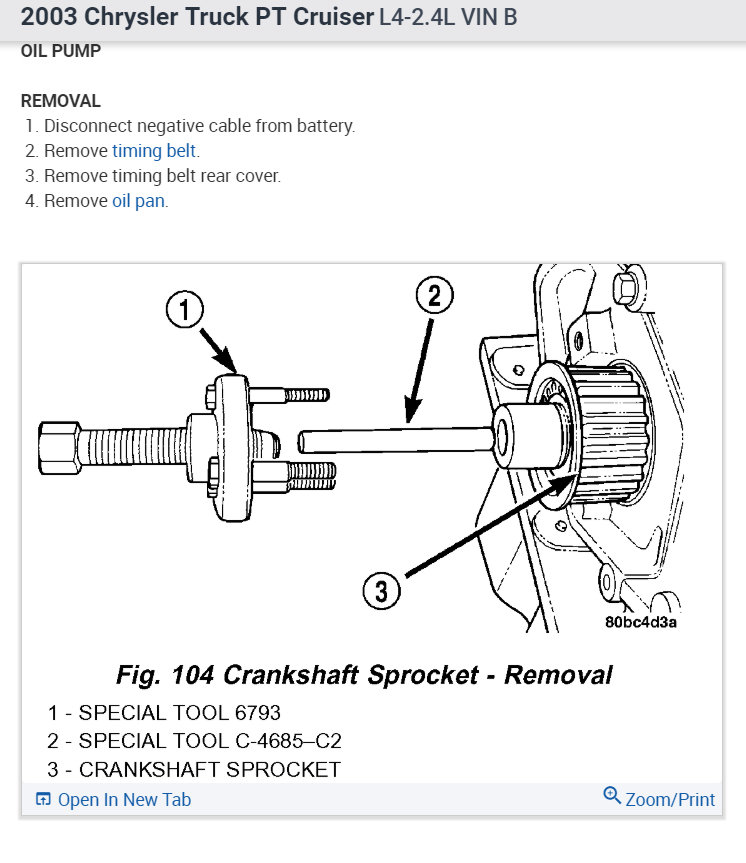 2003 Chrysler Truck PT Cruiser L4-2.4L VIN B

OIL PUMP

REMOVAL

1. Disconnect negative cable from battery.
2. Remove timing belt.
3. Remove timing belt rear cover.
4. Remove oil pan.

1

2

3

80bc4d3a

Fig. 104 Crankshaft Sprocket - Removal

1 - SPECIAL TOOL 6793
2 - SPECIAL TOOL C-4685–C2
3 - CRANKSHAFT SPROCKET

Open In New Tab

Zoom/Print