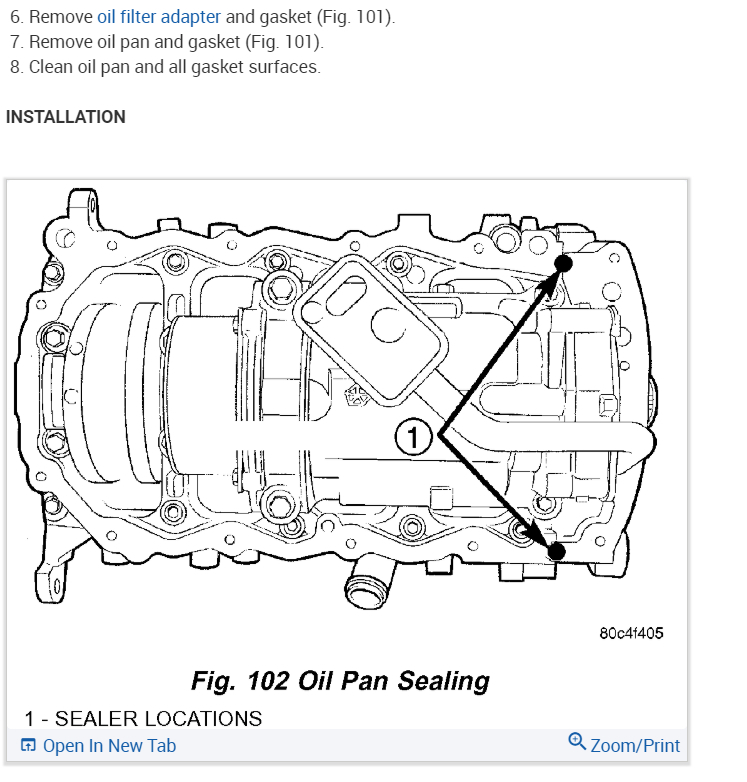 6. Remove oil filter adapter and gasket (Fig. 101).
7. Remove oil pan and gasket (Fig. 101).
8. Clean oil pan and all gasket surfaces.

INSTALLATION

1

80c4f405

Fig. 102 Oil Pan Sealing

1 - SEALER LOCATIONS

Open In New Tab

Zoom/Print