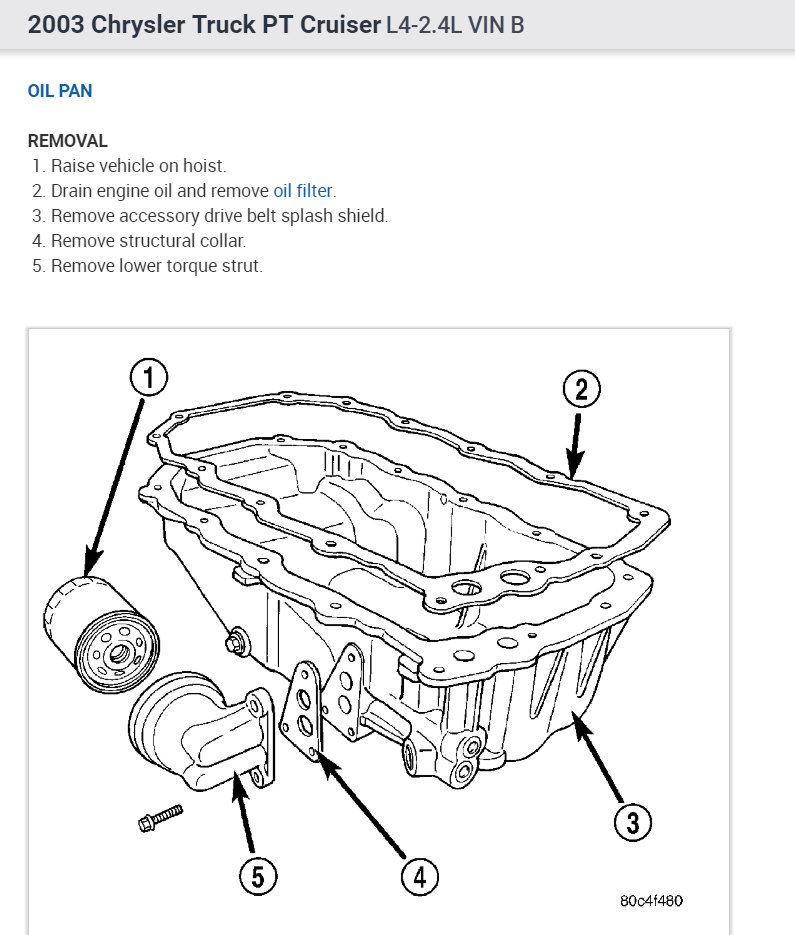 2003 Chrysler Truck PT Cruiser L4-2.4L VIN B

OIL PAN

REMOVAL
1. Raise vehicle on hoist.
2. Drain engine oil and remove oil filter.
3. Remove accessory drive belt splash shield.
4. Remove structural collar.
5. Remove lower torque strut.

1
2
3
4
5
80c4f480