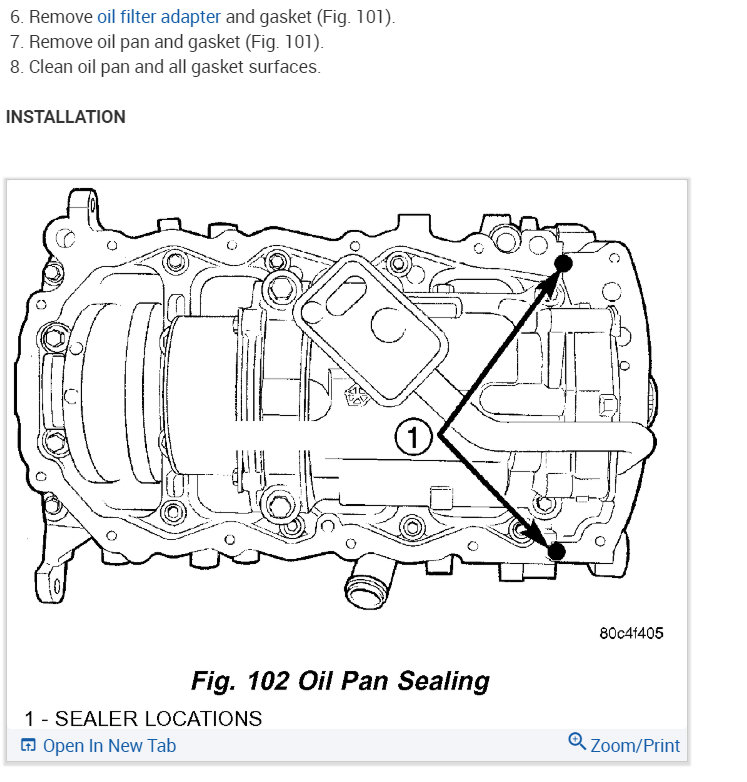 6. Remove oil filter adapter and gasket (Fig. 101).
7. Remove oil pan and gasket (Fig. 101).
8. Clean oil pan and all gasket surfaces.

INSTALLATION

1

80c4f405

Fig. 102 Oil Pan Sealing

1 - SEALER LOCATIONS

Open In New Tab

Zoom/Print