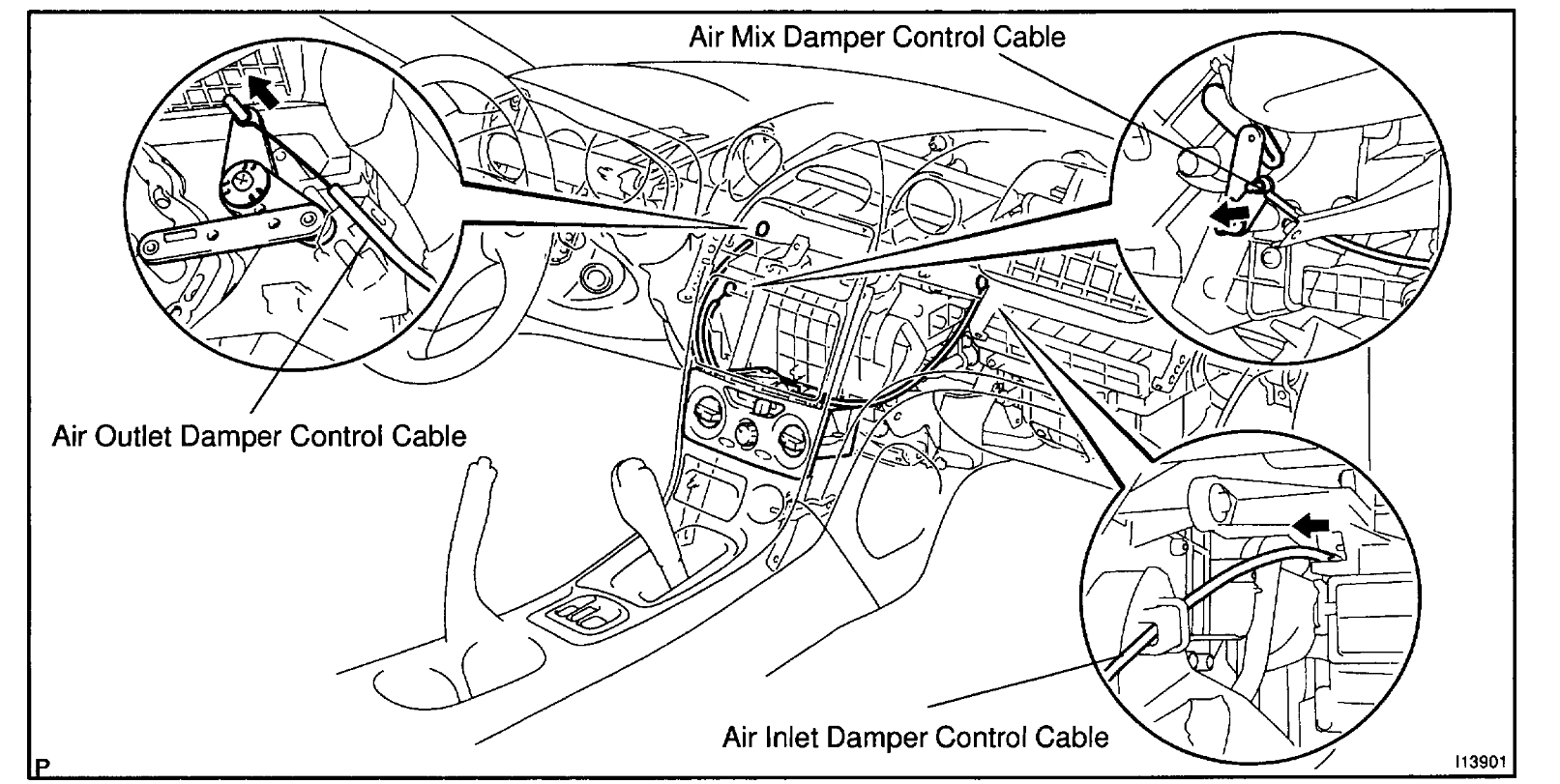 Air Mix Damper Control Cable

Air Outlet Damper Control Cable

Air Inlet Damper Control Cable

P

I13901