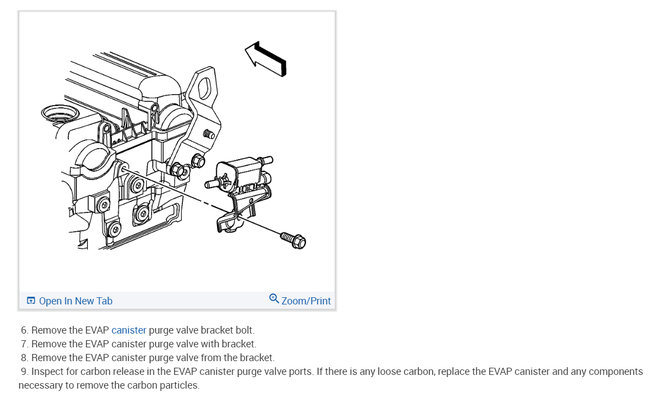 Open In New Tab
Zoom/Print

6. Remove the EVAP canister purge valve bracket bolt.
7. Remove the EVAP canister purge valve with bracket.
8. Remove the EVAP canister purge valve from the bracket.
9. Inspect for carbon release in the EVAP canister purge valve ports. If there is any loose carbon, replace the EVAP canister and any components necessary to remove the carbon particles.