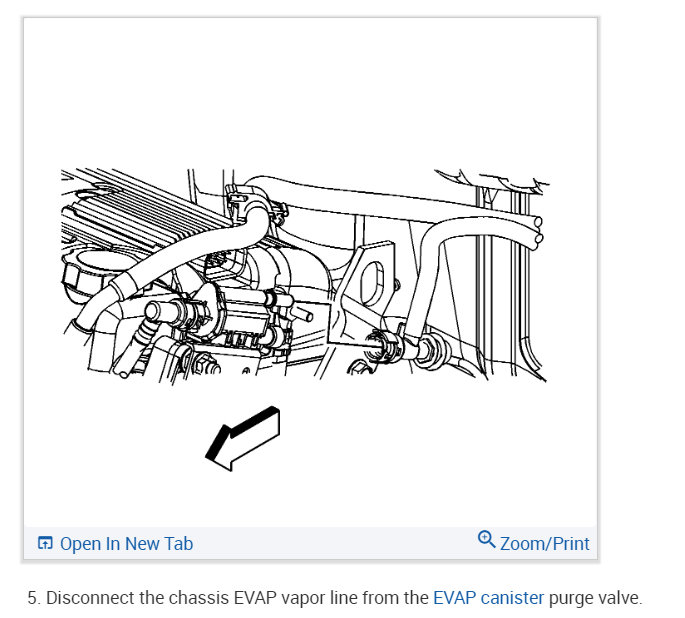 Open In New Tab

Zoom/Print

5. Disconnect the chassis EVAP vapor line from the EVAP canister purge valve.