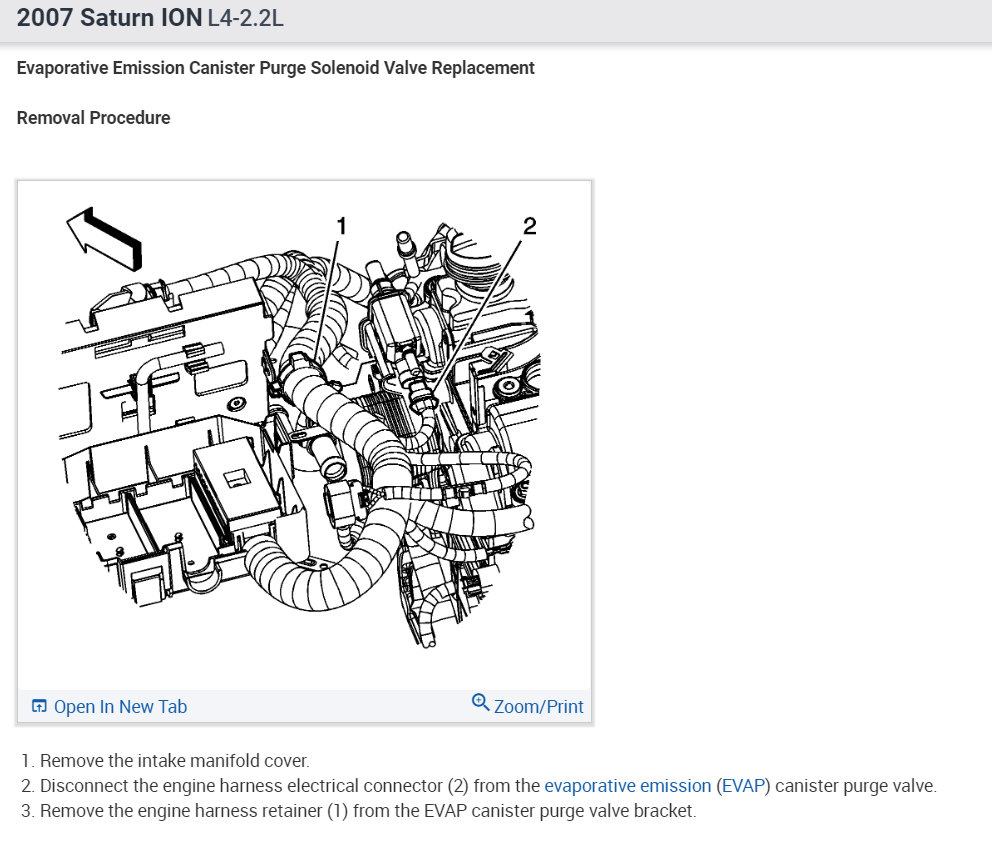 2007 Saturn ION L4-2.2L

Evaporative Emission Canister Purge Solenoid Valve Replacement

Removal Procedure

1

2

Open In New Tab

Zoom/Print

1. Remove the intake manifold cover.
2. Disconnect the engine harness electrical connector (2) from the evaporative emission (EVAP) canister purge valve.
3. Remove the engine harness retainer (1) from the EVAP canister purge valve bracket.