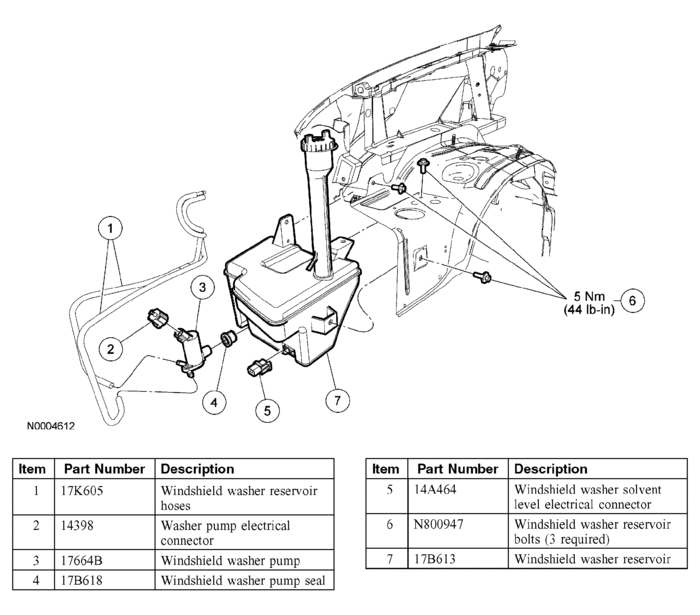 1

3

2

4

5

7

5 Nm
(44 lb-in)

6

N0004612

| Item | Part Number | Description |
|---|---|---|
| 1 | 17K605 | Windshield washer reservoir hoses |
| 2 | 14398 | Washer pump electrical connector |
| 3 | 17664B | Windshield washer pump |
| 4 | 17B618 | Windshield washer pump seal |

| Item | Part Number | Description |
|---|---|---|
| 5 | 14A464 | Windshield washer solvent level electrical connector |
| 6 | N800947 | Windshield washer reservoir bolts (3 required) |
| 7 | 17B613 | Windshield washer reservoir |