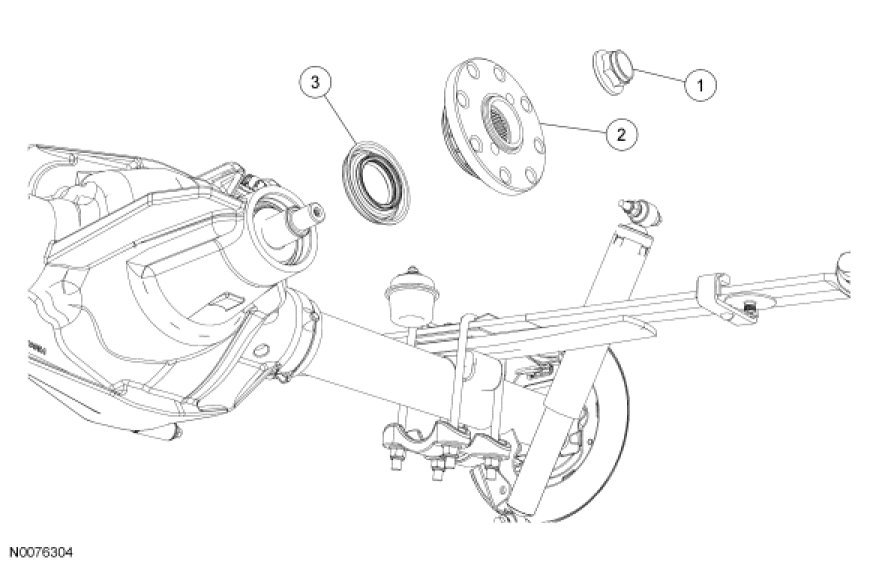 3

2

1

N0076304