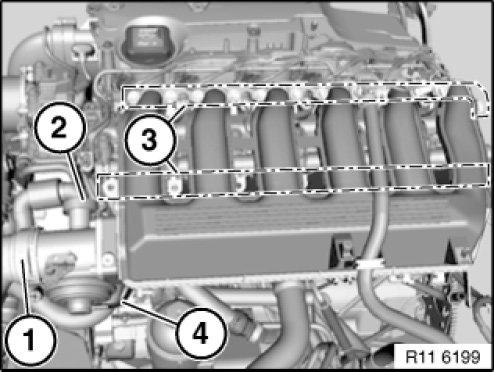 2
3
1
4
R11 6199