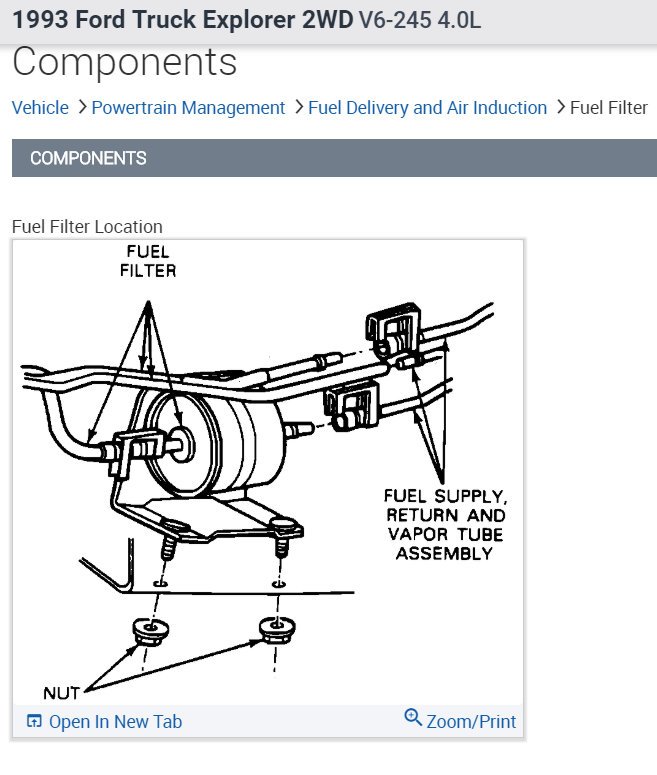 1993 Ford Truck Explorer 2WD V6-245 4.0L

Components

Vehicle > Powertrain Management > Fuel Delivery and Air Induction > Fuel Filter

COMPONENTS

Fuel Filter Location

FUEL FILTER

FUEL SUPPLY, RETURN AND VAPOR TUBE ASSEMBLY

NUT

Open In New Tab

Zoom/Print