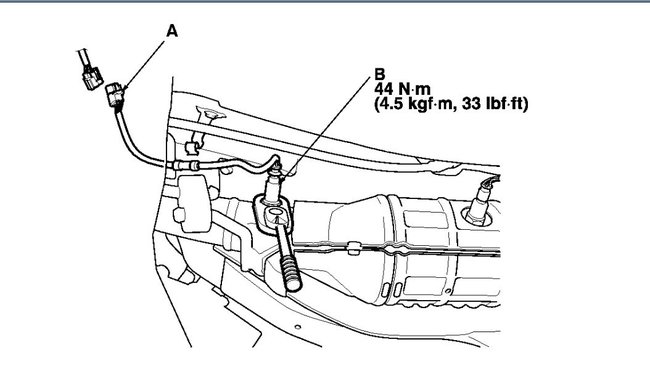 A

B
44 N·m
(4.5 kgf·m, 33 lbf·ft)