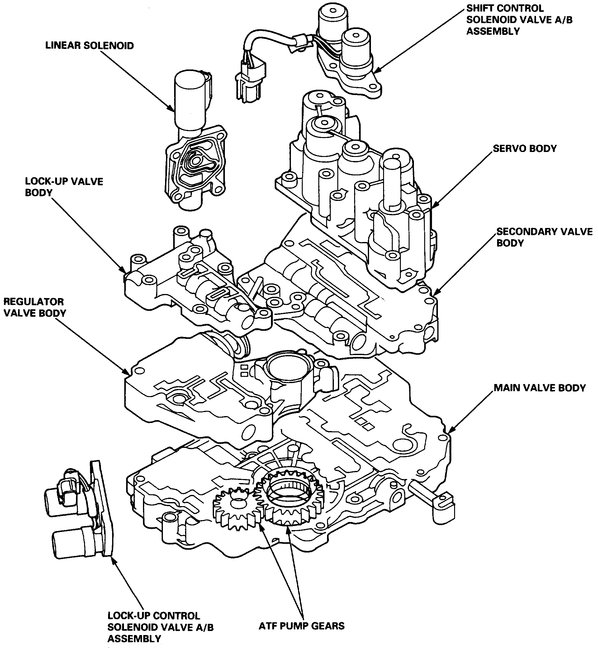 SHIFT CONTROL SOLENOID VALVE A/B ASSEMBLY

LINEAR SOLENOID

SERVO BODY

LOCK-UP VALVE BODY

SECONDARY VALVE BODY

REGULATOR VALVE BODY

MAIN VALVE BODY

LOCK-UP CONTROL SOLENOID VALVE A/B ASSEMBLY

ATF PUMP GEARS