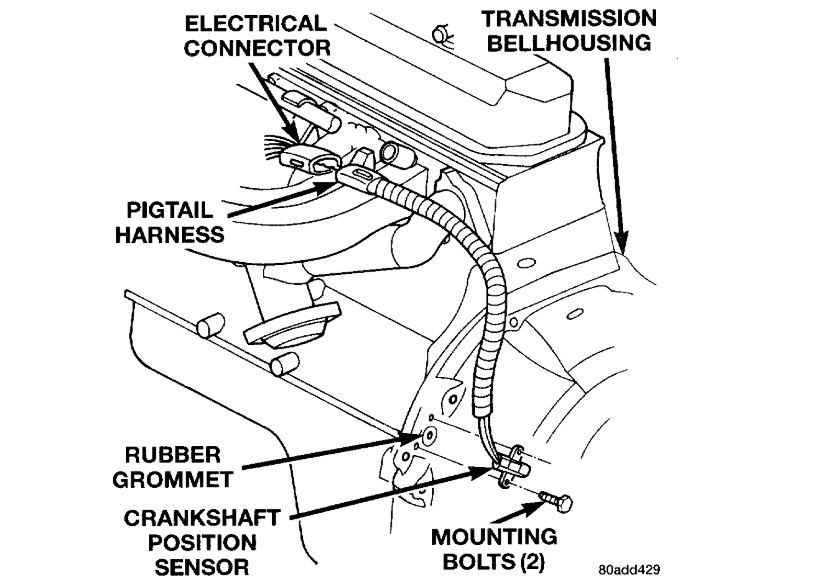 ELECTRICAL CONNECTOR

TRANSMISSION BELLHOUSING

PIGTAIL HARNESS

RUBBER GROMMET

CRANKSHAFT POSITION SENSOR

MOUNTING BOLTS (2)

80add429