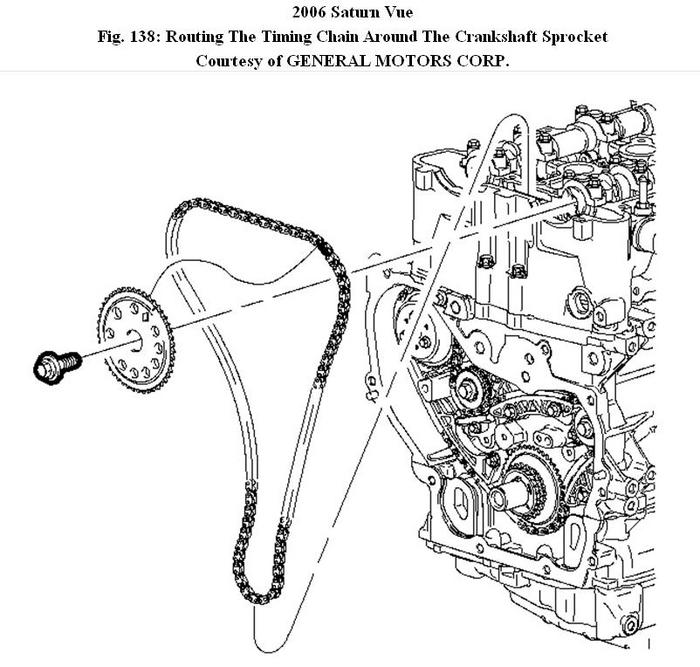 2006 Saturn Vue
Fig. 138: Routing The Timing Chain Around The Crankshaft Sprocket
Courtesy of GENERAL MOTORS CORP.