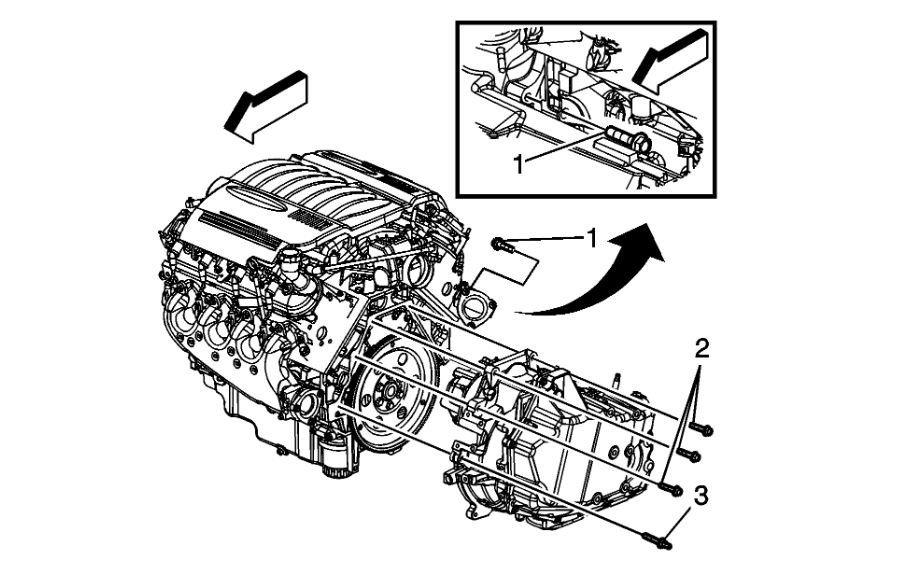 1
1
2
3