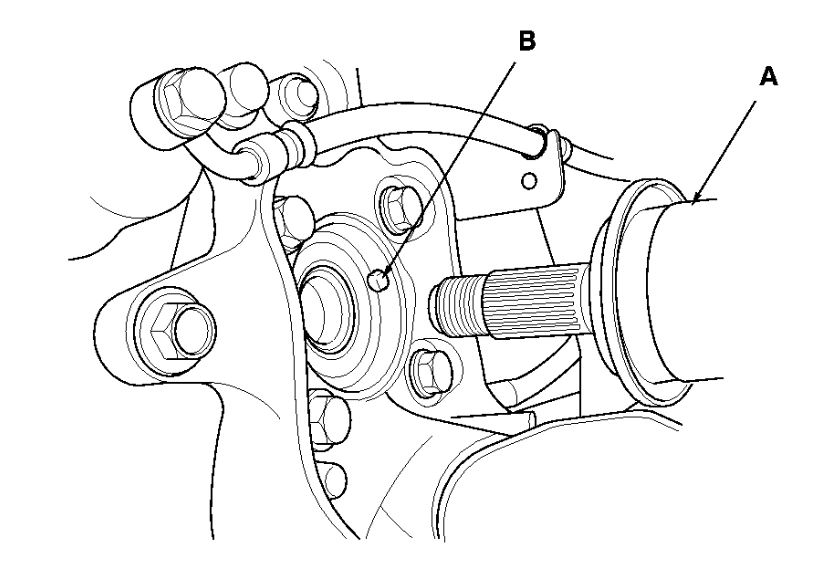 B

A