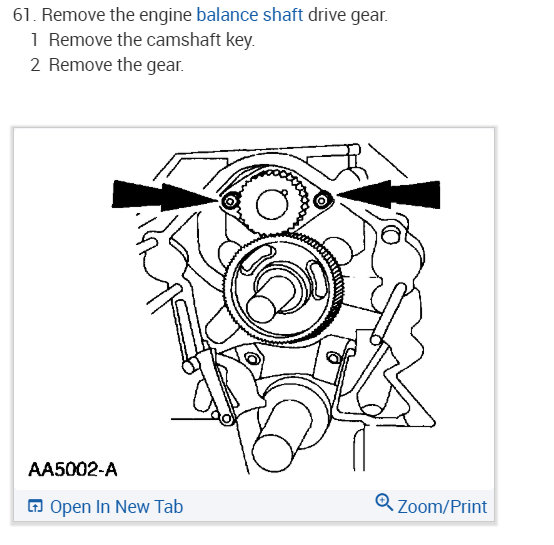 61. Remove the engine balance shaft drive gear.

1 Remove the camshaft key.

2 Remove the gear.

AA5002-A

Open In New Tab

Zoom/Print