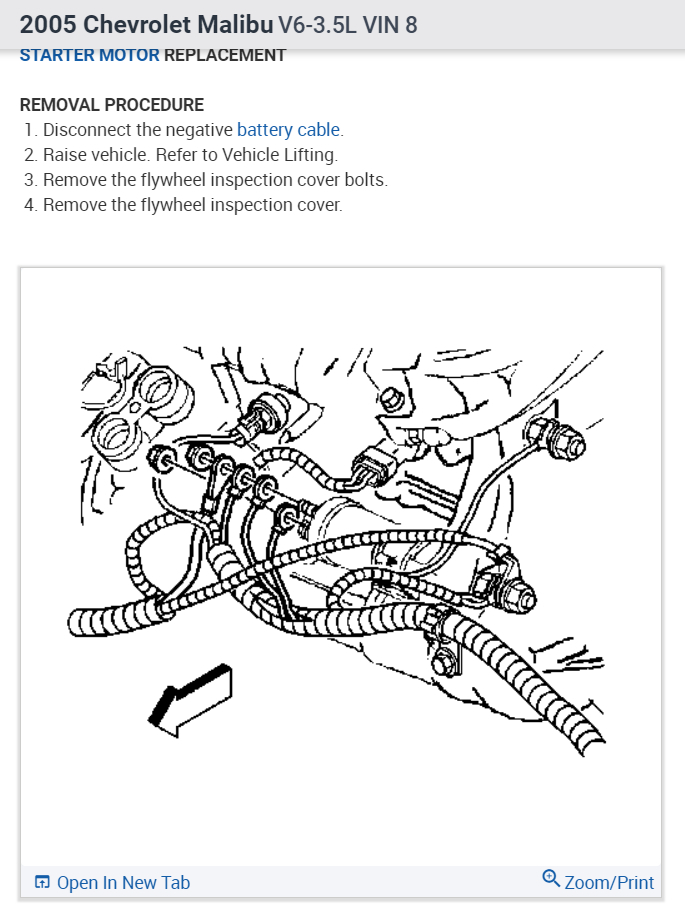 2005 Chevrolet Malibu V6-3.5L VIN 8
STARTER MOTOR REPLACEMENT

REMOVAL PROCEDURE
1. Disconnect the negative battery cable.
2. Raise vehicle. Refer to Vehicle Lifting.
3. Remove the flywheel inspection cover bolts.
4. Remove the flywheel inspection cover.

Open In New Tab
Zoom/Print