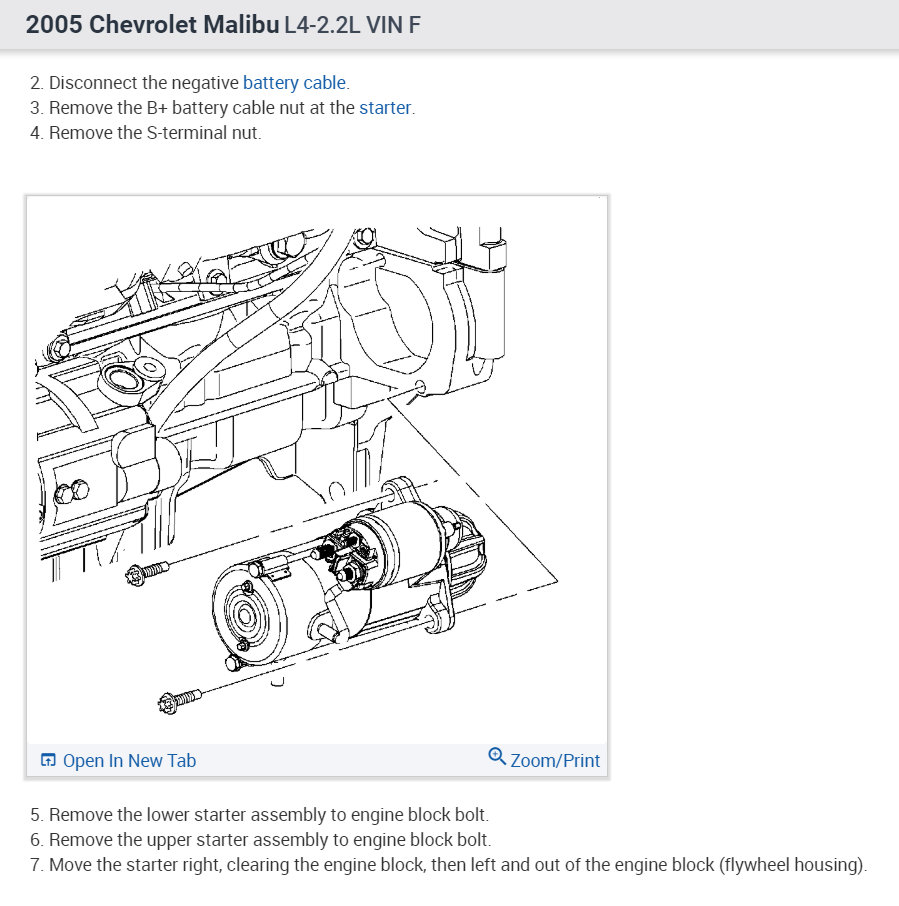 2005 Chevrolet Malibu L4-2.2L VIN F

2. Disconnect the negative battery cable.
3. Remove the B+ battery cable nut at the starter.
4. Remove the S-terminal nut.

Open In New Tab

Zoom/Print

5. Remove the lower starter assembly to engine block bolt.
6. Remove the upper starter assembly to engine block bolt.
7. Move the starter right, clearing the engine block, then left and out of the engine block (flywheel housing).