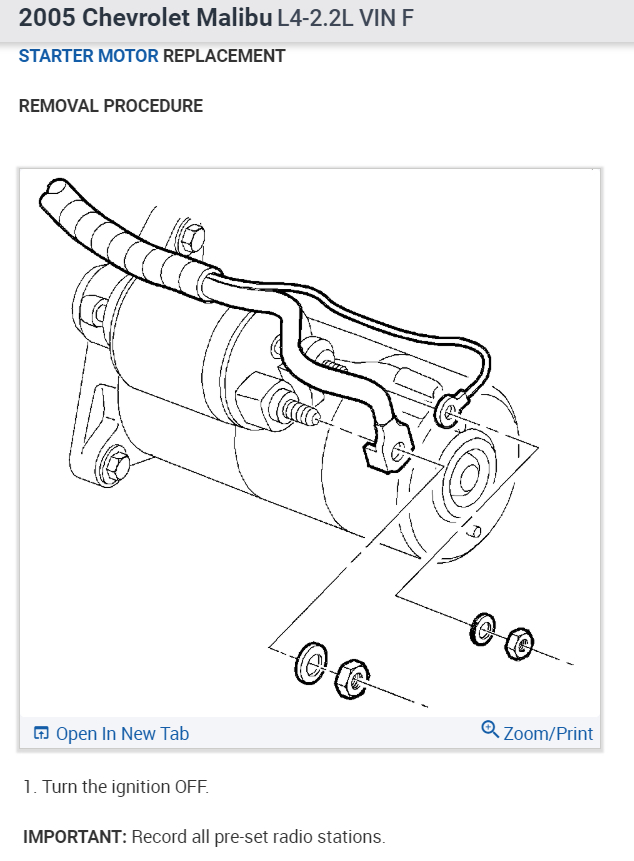 2005 Chevrolet Malibu L4-2.2L VIN F

STARTER MOTOR REPLACEMENT

REMOVAL PROCEDURE

Open In New Tab

Zoom/Print

1. Turn the ignition OFF.

IMPORTANT: Record all pre-set radio stations.